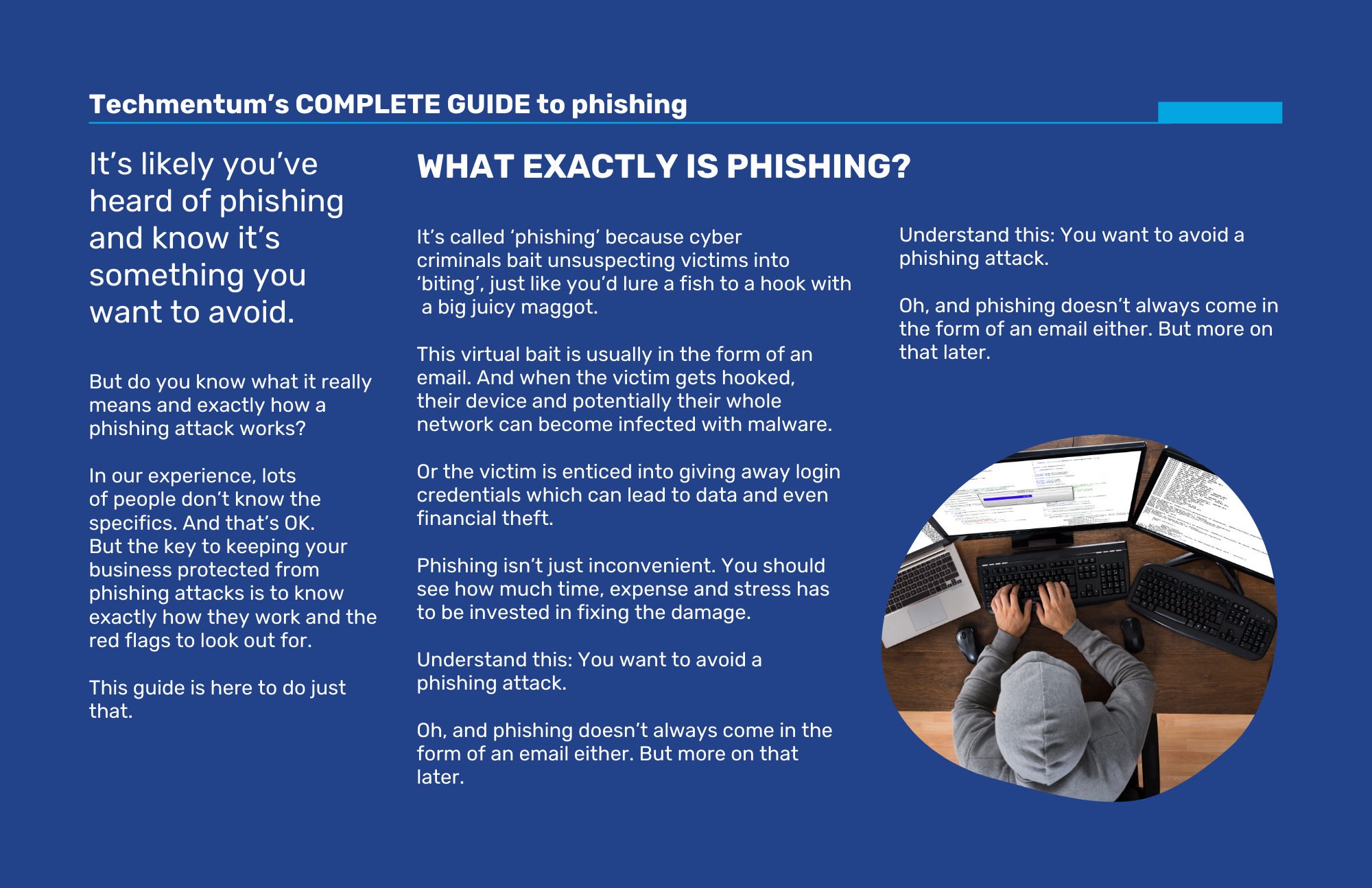 Techmentum's COMPLETE GUIDE to phishing

It's likely you've heard of phishing and know it's something you want to avoid.

But do you know what it really means and exactly how a phishing attack works?

In our experience, lots of people don't know the specifics. And that's OK. But the key to keeping your business protected from phishing attacks is to know exactly how they work and the red flags to look out for.

This guide is here to do just that.

WHAT EXACTLY IS PHISHING?

It's called 'phishing' because cyber criminals bait unsuspecting victims into 'biting', just like you'd lure a fish to a hook with a big juicy maggot.

This virtual bait is usually in the form of an email. And when the victim gets hooked, their device and potentially their whole network can become infected with malware.

Or the victim is enticed into giving away login credentials which can lead to data and even financial theft.

Phishing isn't just inconvenient. You should see how much time, expense and stress has to be invested in fixing the damage.

Understand this: You want to avoid a phishing attack.

Oh, and phishing doesn't always come in the form of an email either. But more on that later.

Understand this: You want to avoid a phishing attack.

Oh, and phishing doesn't always come in the form of an email either. But more on that later.